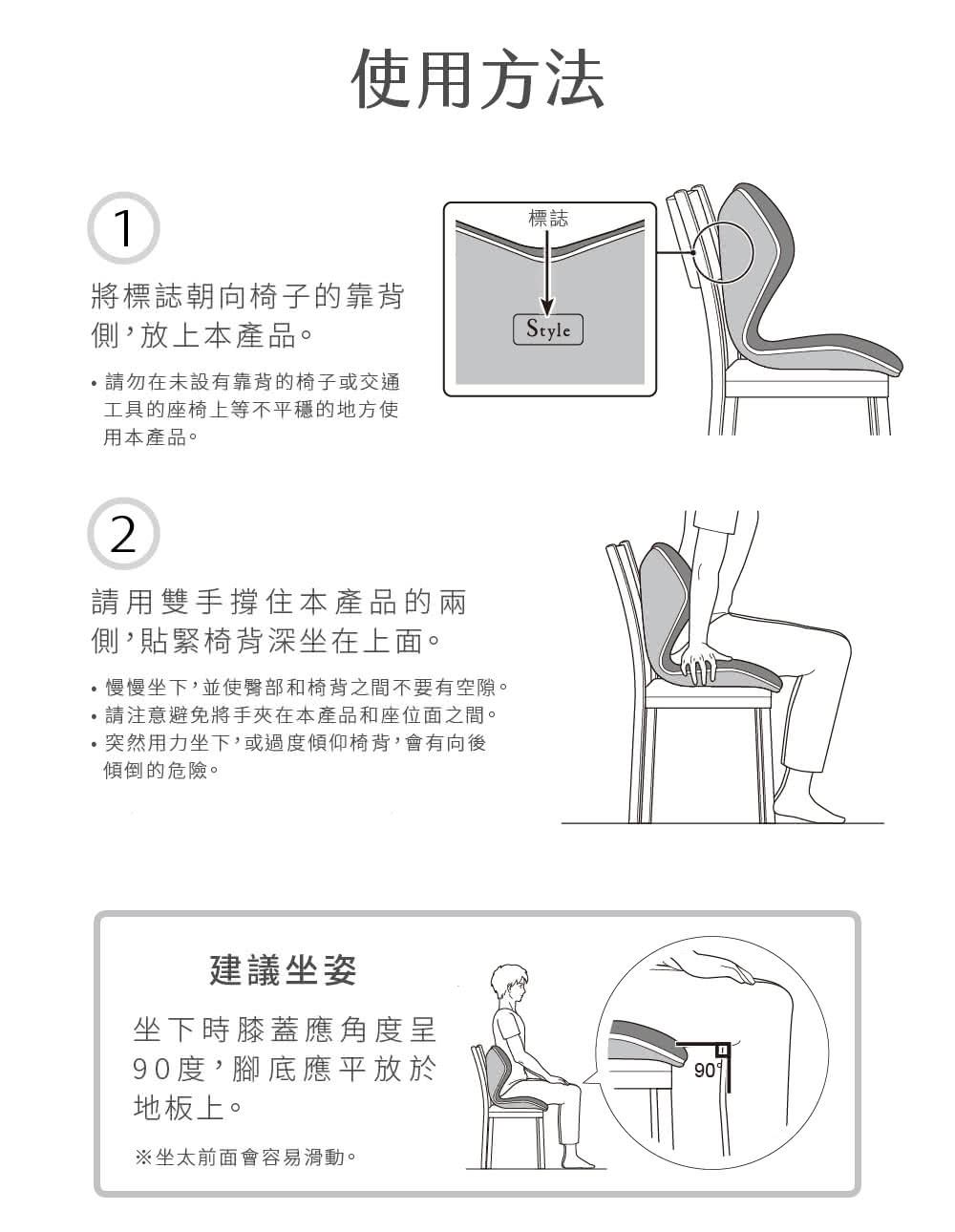 使用方法

1

將標誌朝向椅子的靠背側，放上本產品。

• 請勿在未設有靠背的椅子或交通工具的座椅上等不平穩的地方使用本產品。

標誌

Style

2

請用雙手撐住本產品的兩側，貼緊椅背深坐在上面。

• 慢慢坐下，並使臀部和椅背之間不要有空隙。
• 請注意避免將手夾在本產品和座位面之間。
• 突然用力坐下，或過度傾仰椅背，會有向後傾倒的危險。

建議坐姿

坐下時膝蓋應角度呈90度，腳底應平放於地板上。

※坐太前面會容易滑動。

90°