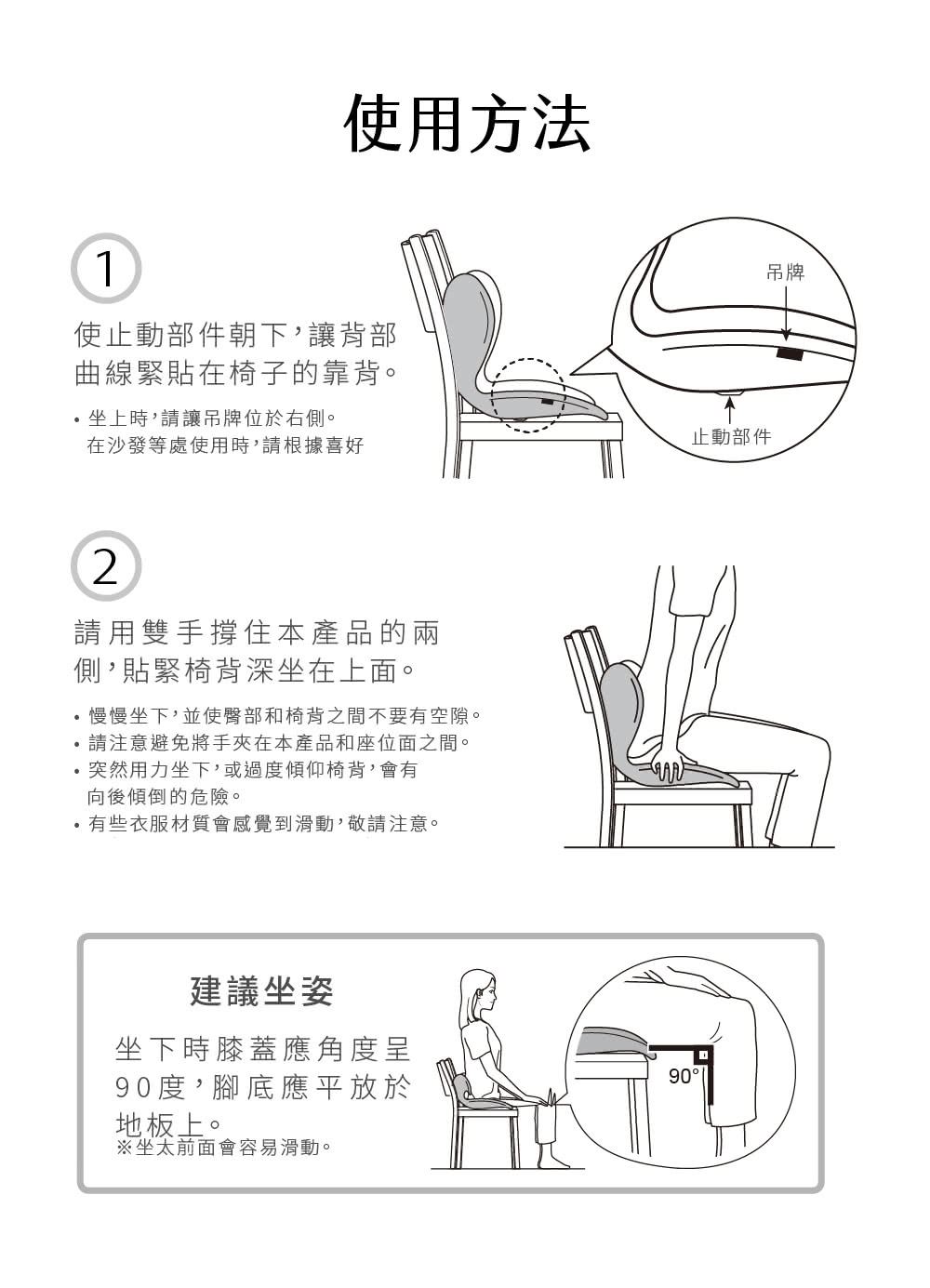 使用方法

1

使止動部件朝下，讓背部曲線緊貼在椅子的靠背。

• 坐上時，請讓吊牌位於右側。
在沙發等處使用時，請根據喜好

吊牌

止動部件

2

請用雙手撐住本產品的兩側，貼緊椅背深坐在上面。

• 慢慢坐下，並使臀部和椅背之間不要有空隙。
• 請注意避免將手夾在本產品和座位面之間。
• 突然用力坐下，或過度傾仰椅背，會有向後傾倒的危險。
• 有些衣服材質會感覺到滑動，敬請注意。

建議坐姿

坐下時膝蓋應角度呈90度，腳底應平放於地板上。
※坐太前面會容易滑動。

90°