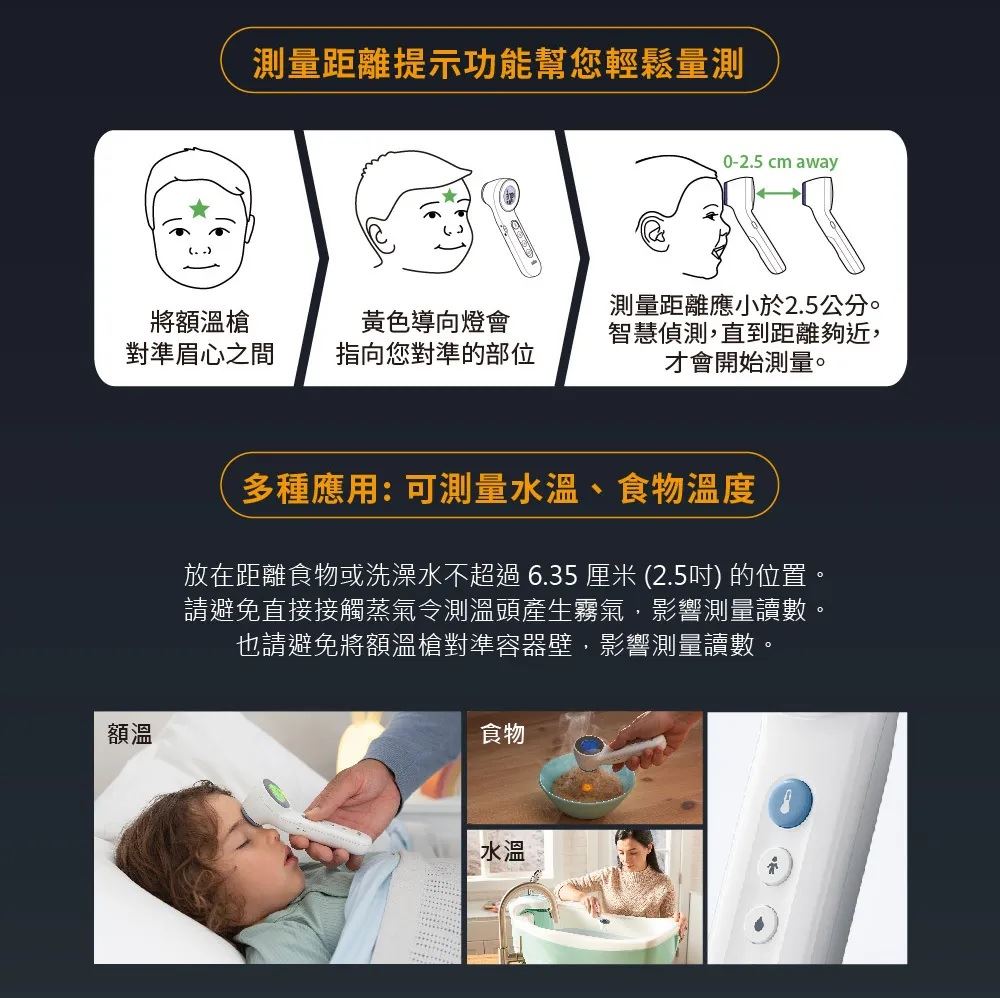 測量距離提示功能幫您輕鬆量測

將額溫槍
對準眉心之間

黃色導向燈會
指向您對準的部位

0-2.5 cm away

測量距離應小於2.5公分。
智慧偵測，直到距離夠近，
才會開始測量。

多種應用: 可測量水溫、食物溫度

放在距離食物或洗澡水不超過 6.35 厘米 (2.5吋) 的位置。
請避免直接接觸蒸氣令測溫頭產生霧氣，影響測量讀數。
也請避免將額溫槍對準容器壁，影響測量讀數。

額溫

食物

水溫