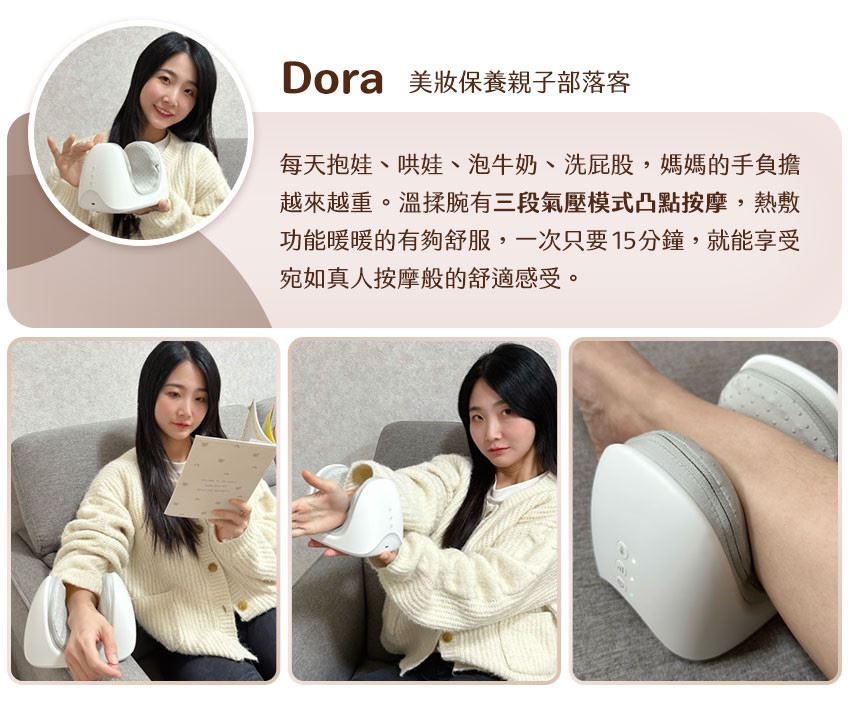 Dora 美妝保養親子部落客

每天抱娃、哄娃、泡牛奶、洗屁股，媽媽的手負擔越來越重。溫揉腕有三段氣壓模式凸點按摩，熱敷功能暖暖的有夠舒服，一次只要15分鐘，就能享受宛如真人按摩般的舒適感受。